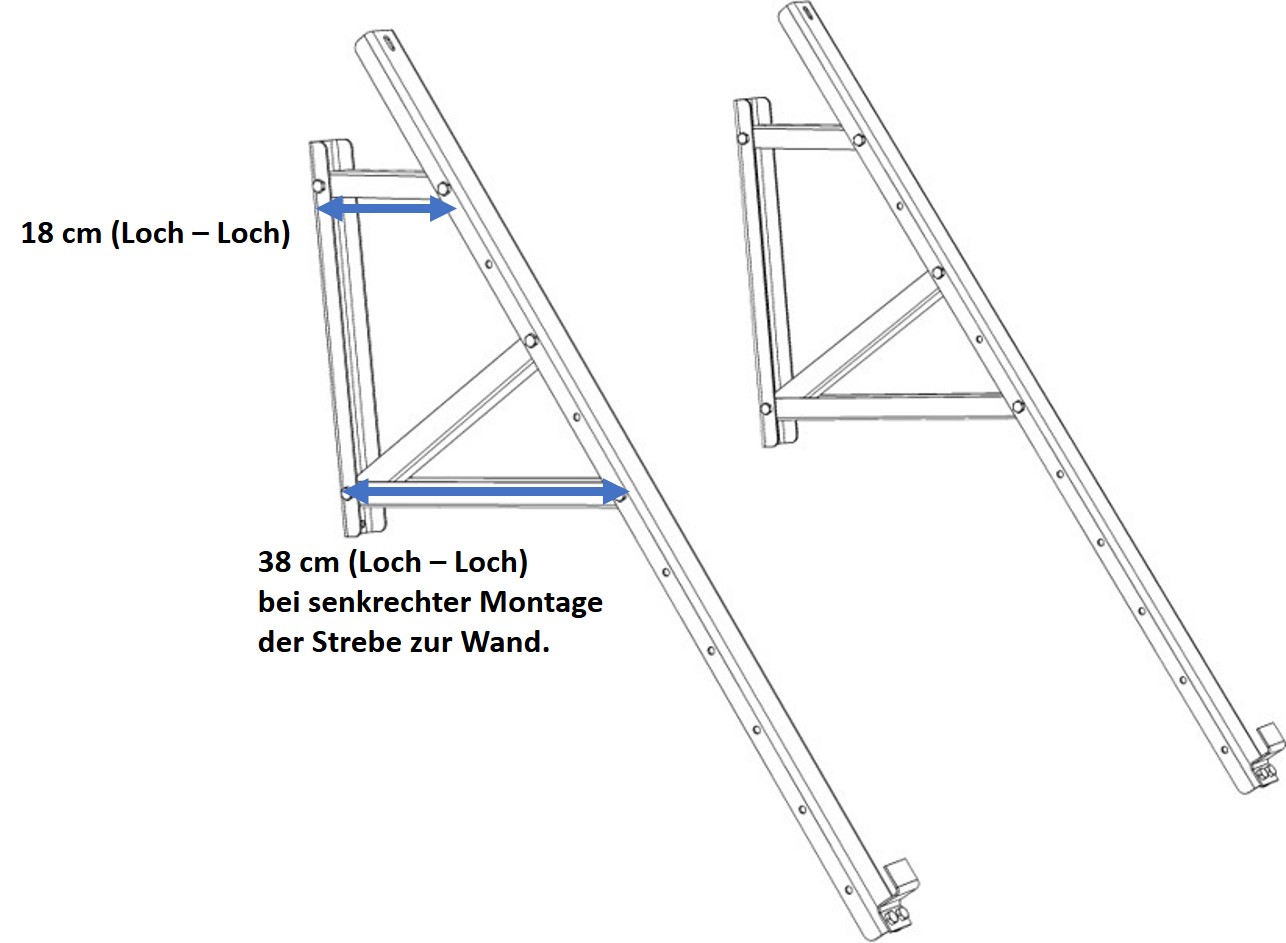 18 cm (Loch – Loch)

38 cm (Loch – Loch)
bei senkrechter Montage
der Strebe zur Wand.