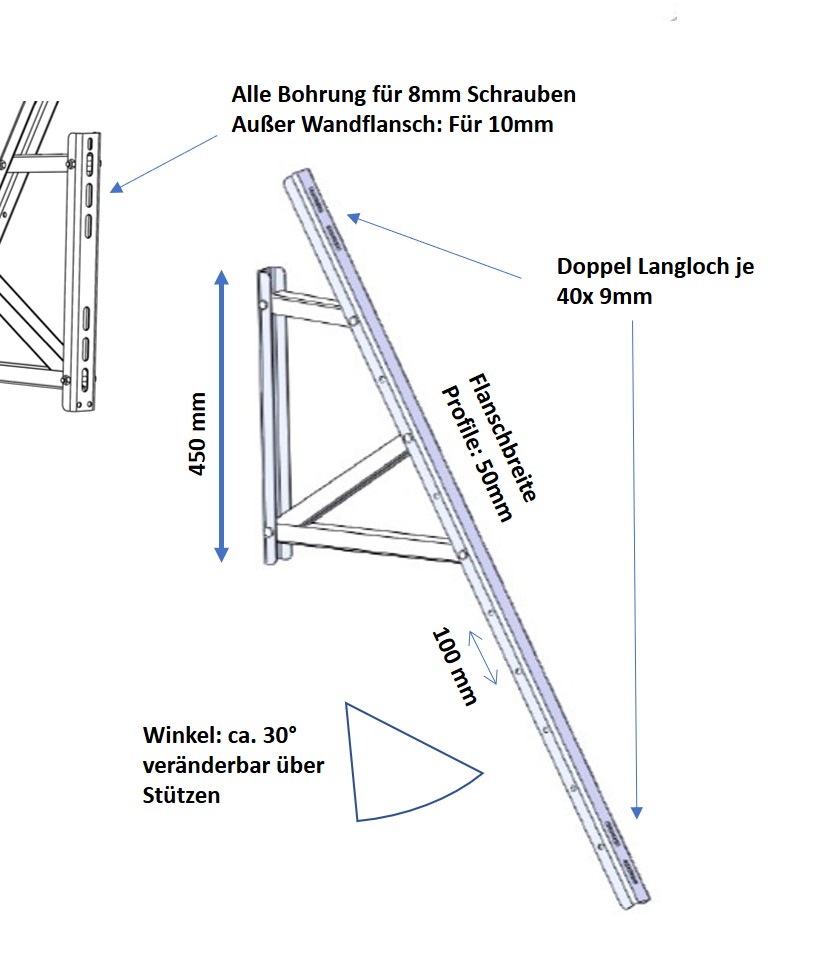 Alle Bohrung für 8mm Schrauben
Außer Wandflansch: Für 10mm

Doppel Langloch je
40x 9mm

450 mm

Flanschbreite
Profile: 50mm

100 mm

Winkel: ca. 30°
veränderbar über
Stützen